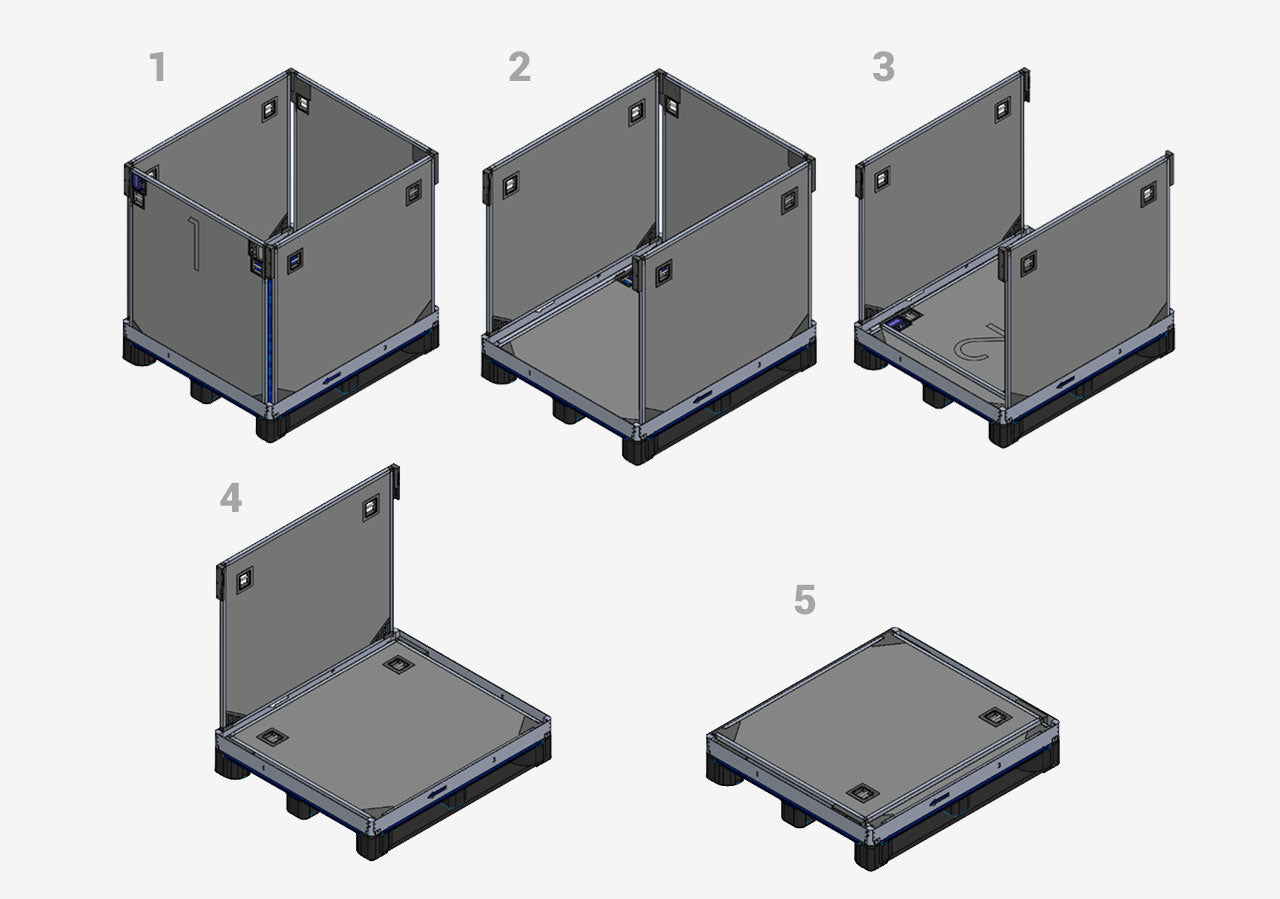 1

1

2

3

2

4

5